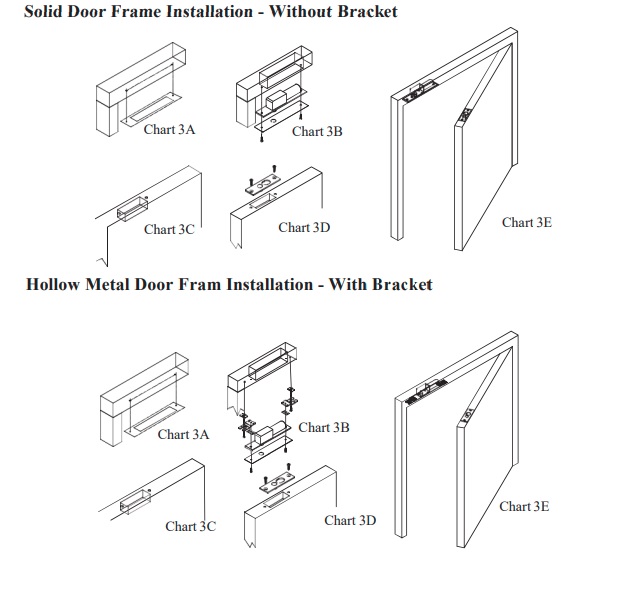 Solid Door Frame Installation - Without Bracket

Chart 3A

Chart 3B

Chart 3C

Chart 3D

Chart 3E

Hollow Metal Door Fram Installation - With Bracket

Chart 3A

Chart 3B

Chart 3C

Chart 3D

Chart 3E